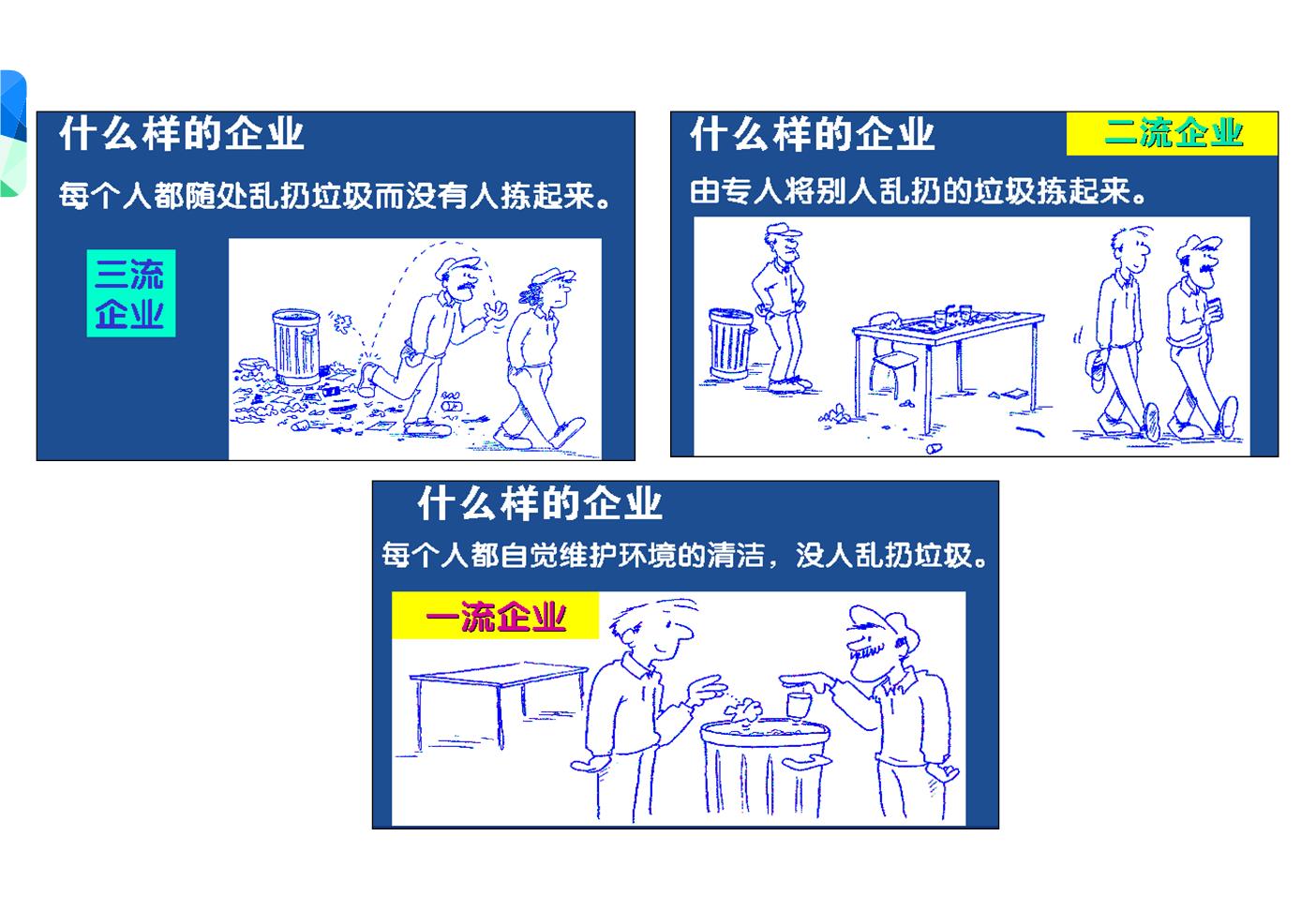 什么样的企业

每个人都随处乱扔垃圾而没有人拣起来。

三流企业

什么样的企业

二流企业

由专人将别人乱扔的垃圾拣起来。

什么样的企业

每个人都自觉维护环境的清洁，没人乱扔垃圾。

一流企业